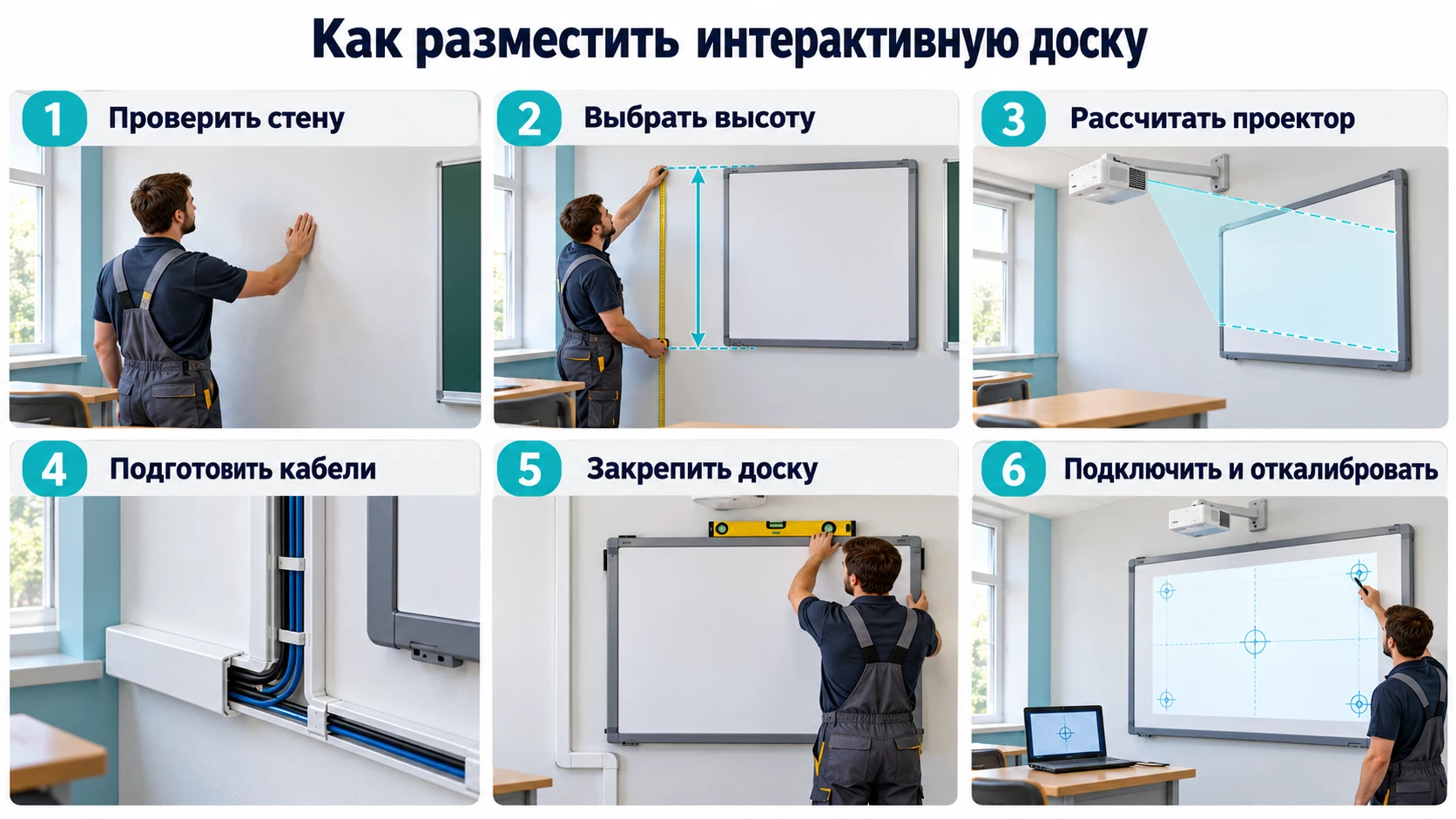 Как разместить интерактивную доску

1 Проверить стену

2 Выбрать высоту

3 Рассчитать проектор

4 Подготовить кабели

5 Закрепить доску

6 Подключить и откалибровать